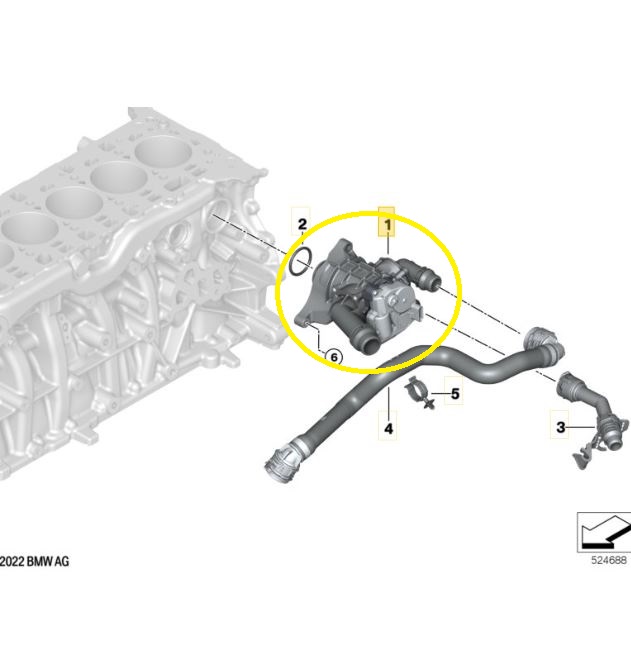 2
1
6
5
4
3
2022 BMW AG
524688