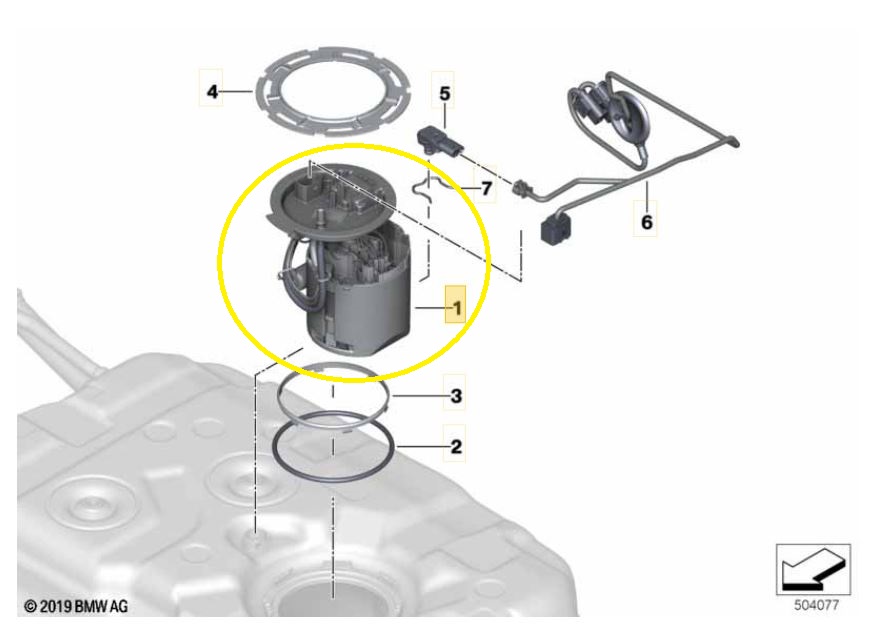 4
5
7
6
1
3
2
© 2019 BMW AG
504077