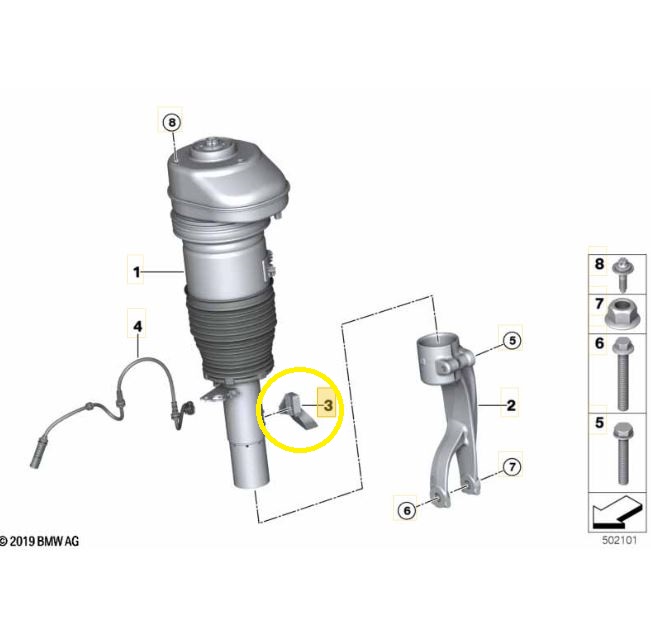 8
1
4
3
5
2
7
6
8
7
6
5
© 2019 BMW AG
502101