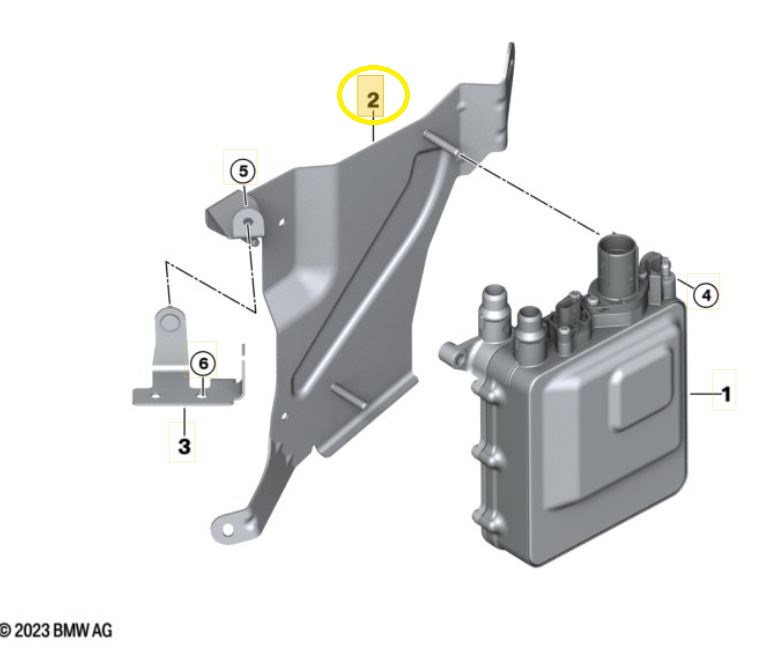 2
5
4
6
1
3
© 2023 BMW AG