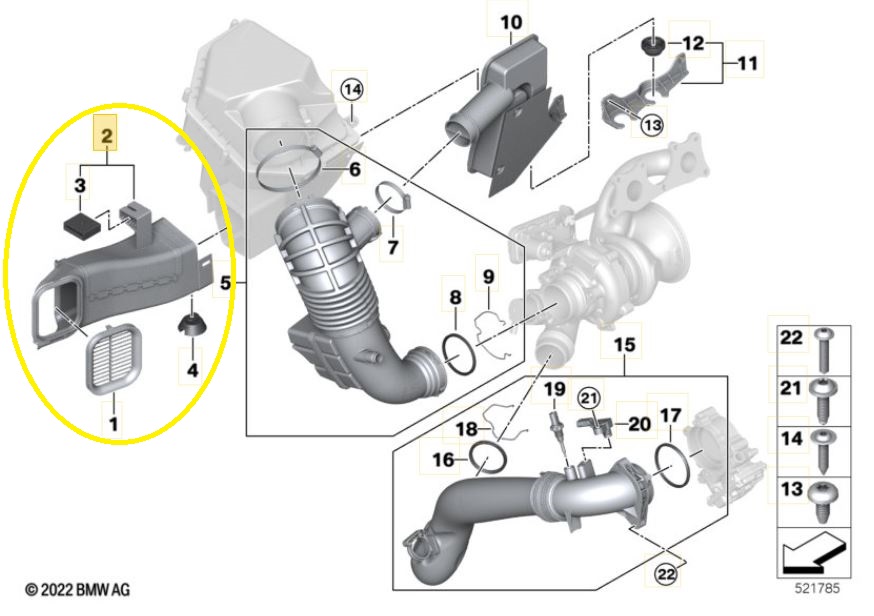 10
12
11
14
13
2
3
6
7
5
9
8
4
1
15
19
21
20
17
18
16
22
22
21
14
13
© 2022 BMW AG
521785