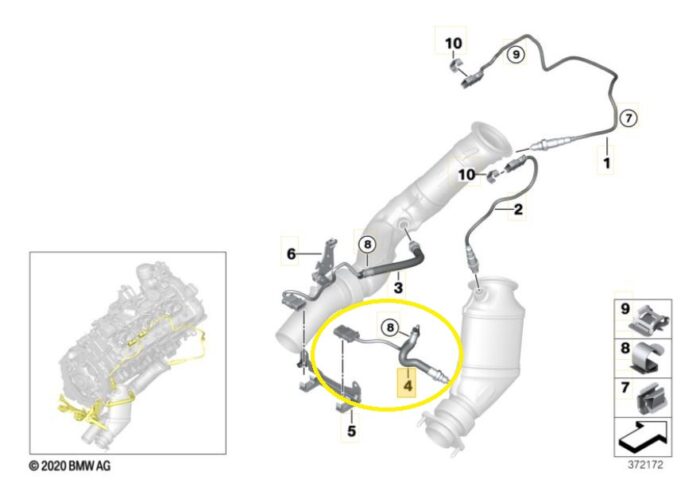 10
9
7
1
10
2
6
8
3
8
4
5
9
8
7
© 2020 BMW AG
372172