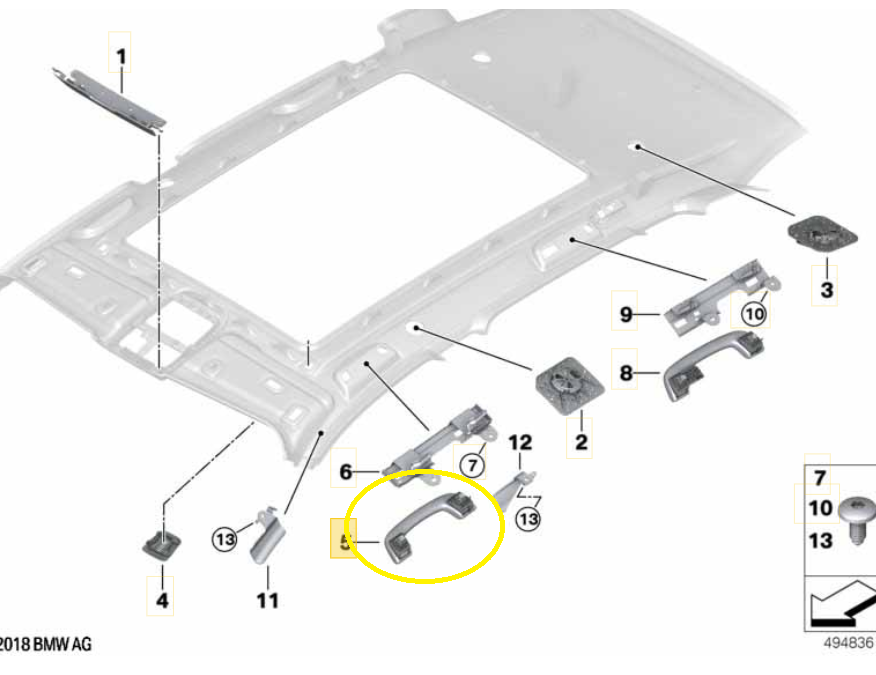 1

3

9

10

8

2

6

7

12

13

5

13

4

11

7
10
13

2018 BMW AG

494836