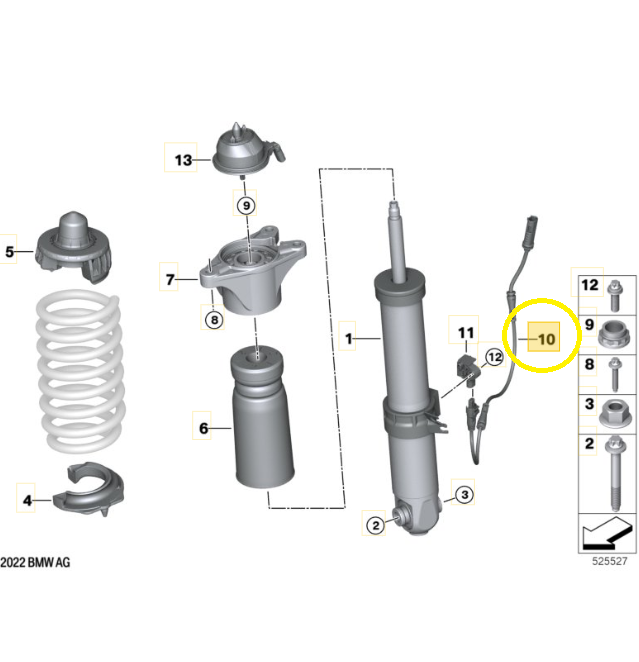 13
9
5
7
8
1
11
12
10
6
4
2
3
12
9
8
3
2
2022 BMW AG
525527