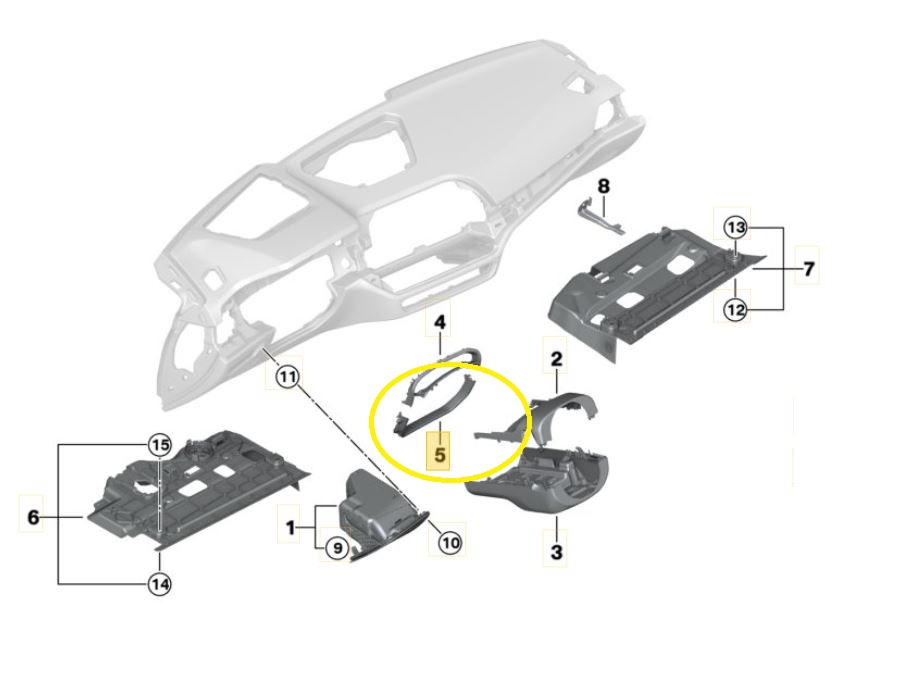 8
13
7
12
4
2
11
5
15
6
1
9
10
3
14