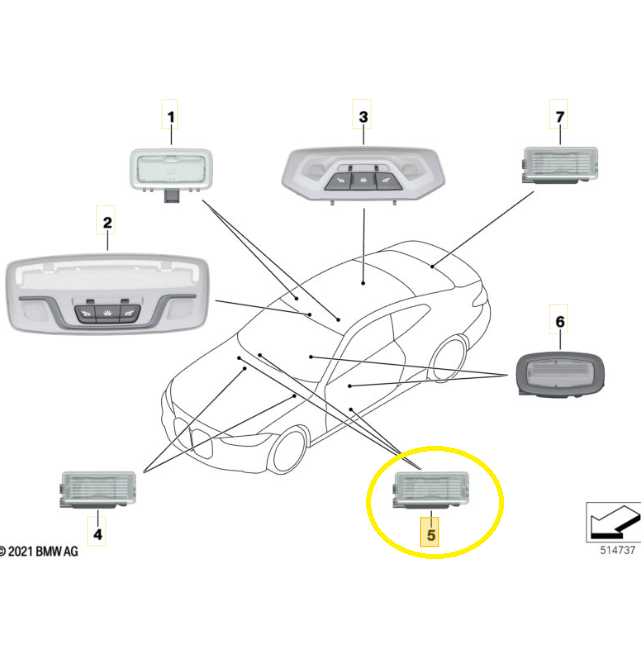 1
3
7
2
6
4
5
© 2021 BMW AG
514737