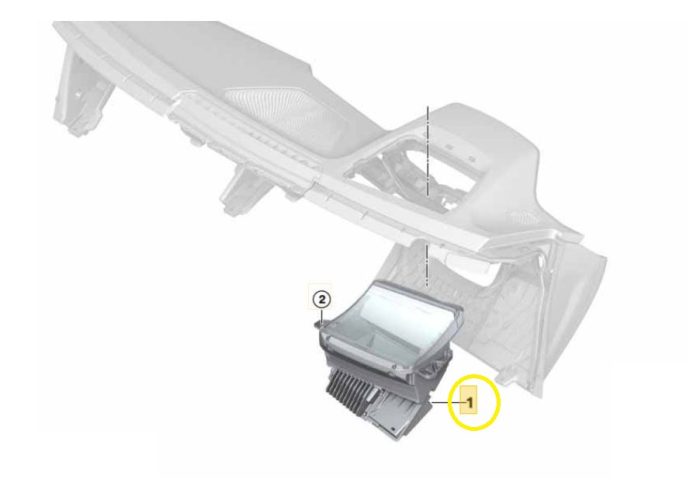 2

1