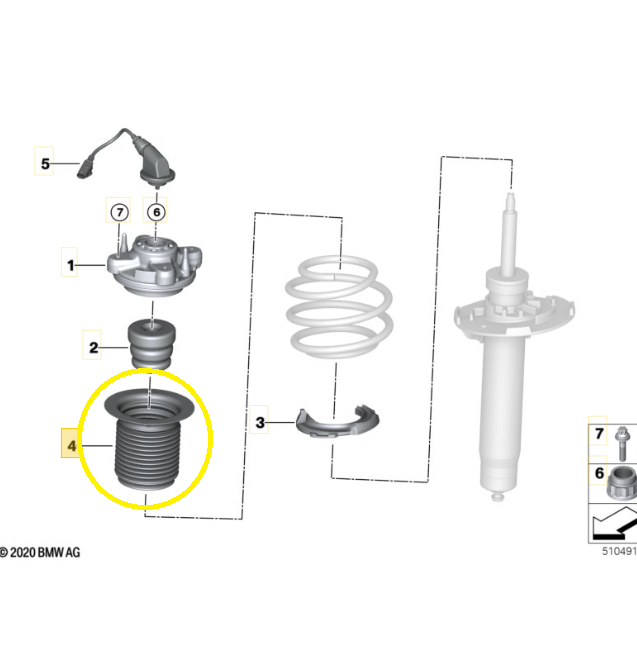 5

7

6

1

2

4

3

7

6

© 2020 BMW AG

510491