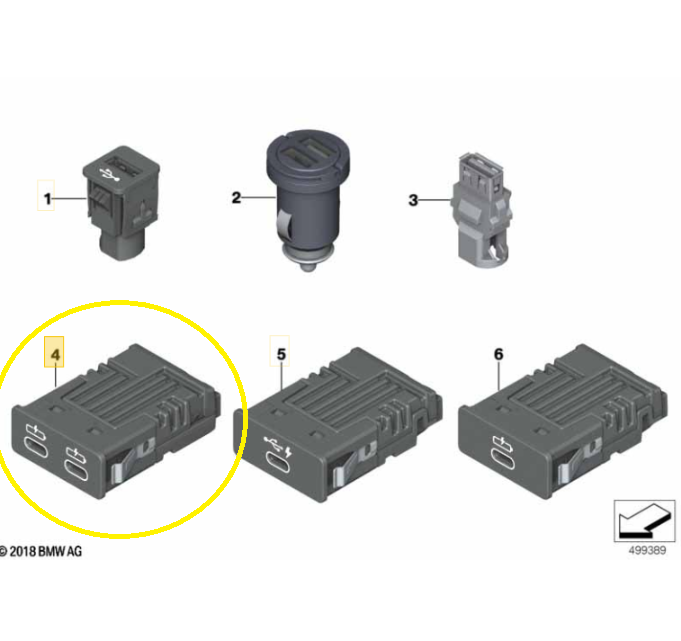 1
2
3
4
5
6
© 2018 BMW AG
499389