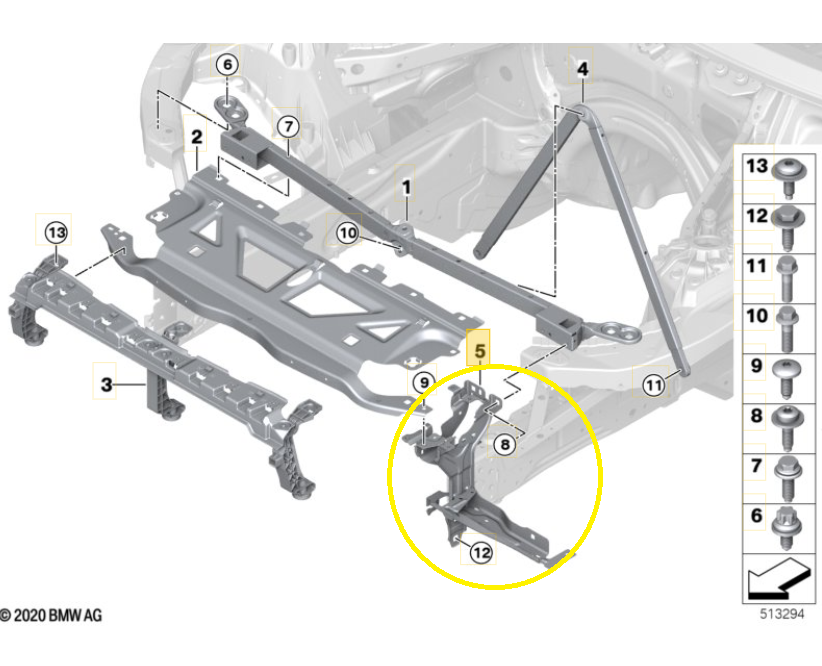 6
4
2
7
1
13
10
5
3
9
11
8
12
13
12
11
10
9
8
7
6
© 2020 BMW AG
513294