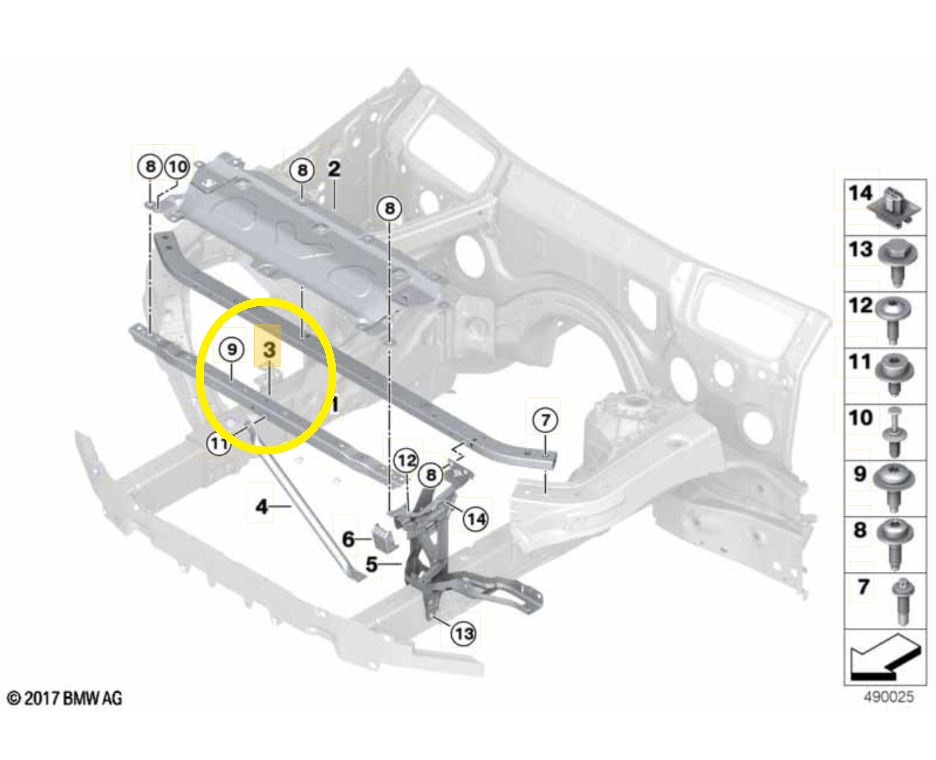 8 10 8 2 8 9 3 1 11 7 12 8 14 4 6 5 13

14
13
12
11
10
9
8
7

© 2017 BMW AG

490025