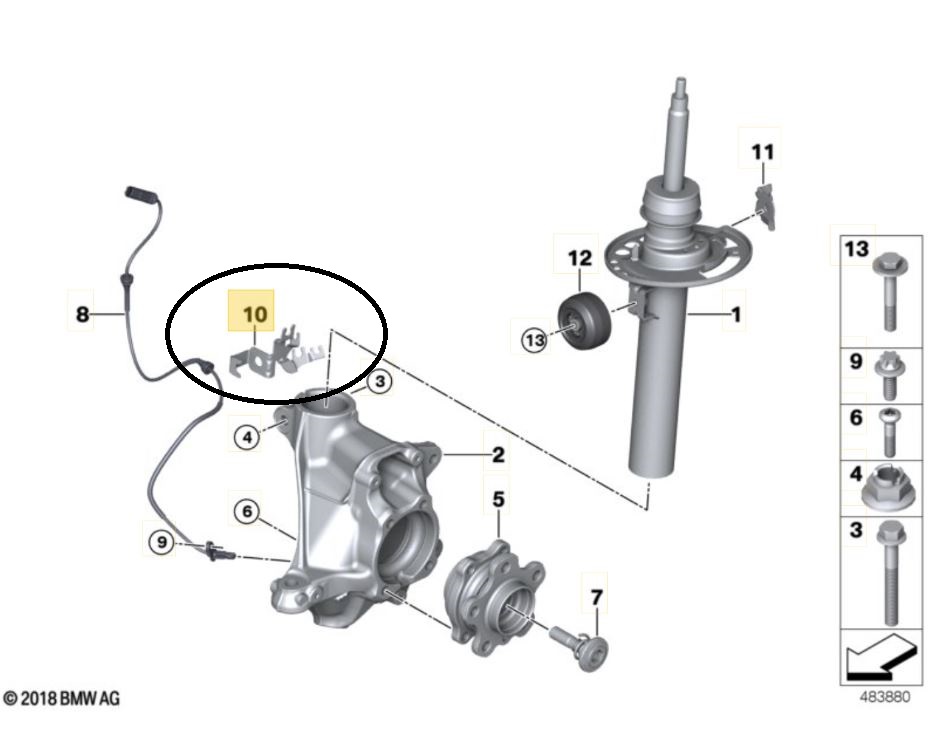 11
12
13
1
8
10
3
4
2
6
5
9
7
13
9
6
4
3
© 2018 BMW AG
483880