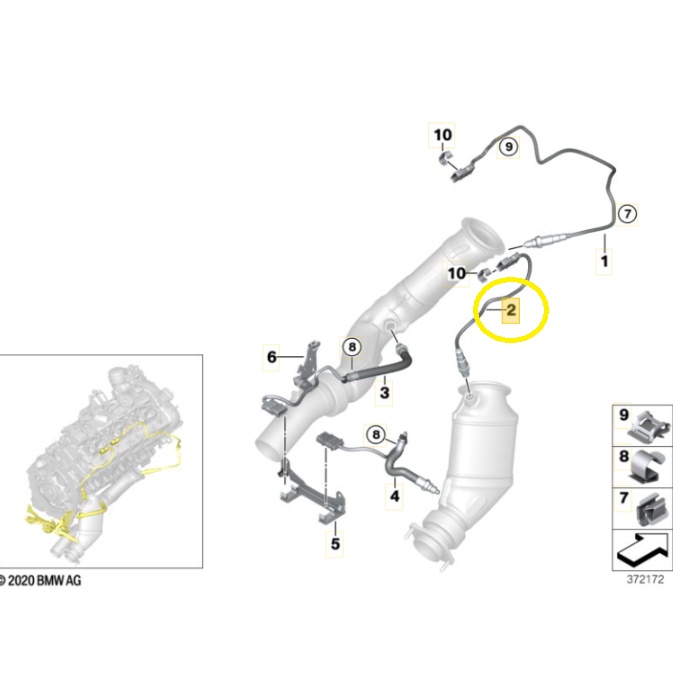 10
9
7
1
10
2
6
8
3
8
4
5
9
8
7
© 2020 BMW AG
372172