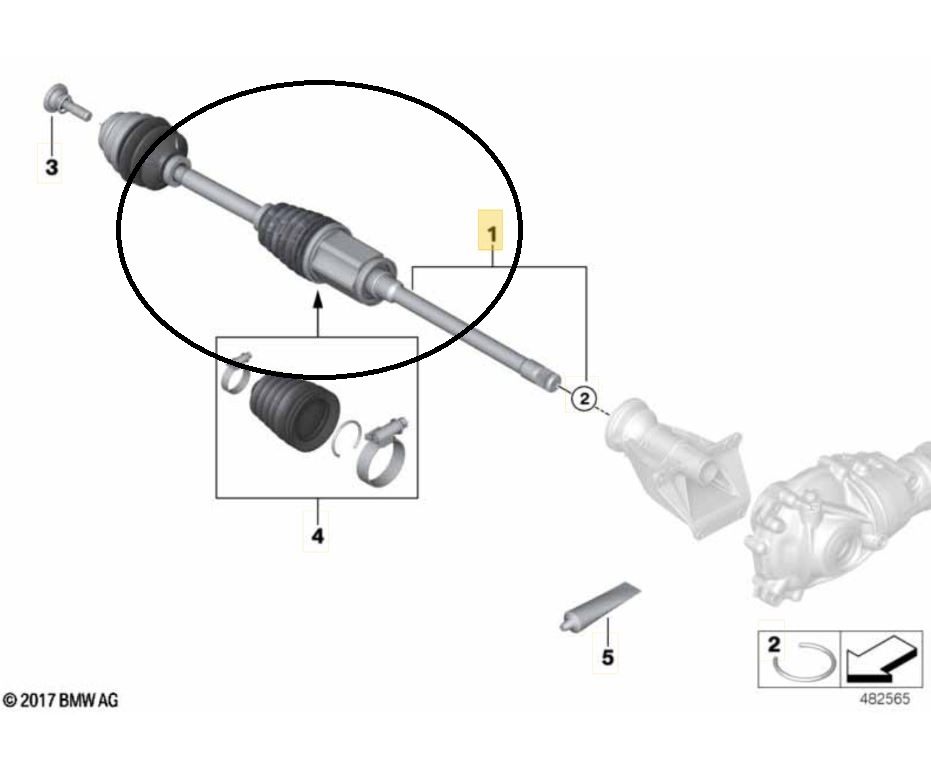 3

1

2

4

5

2

© 2017 BMW AG

482565