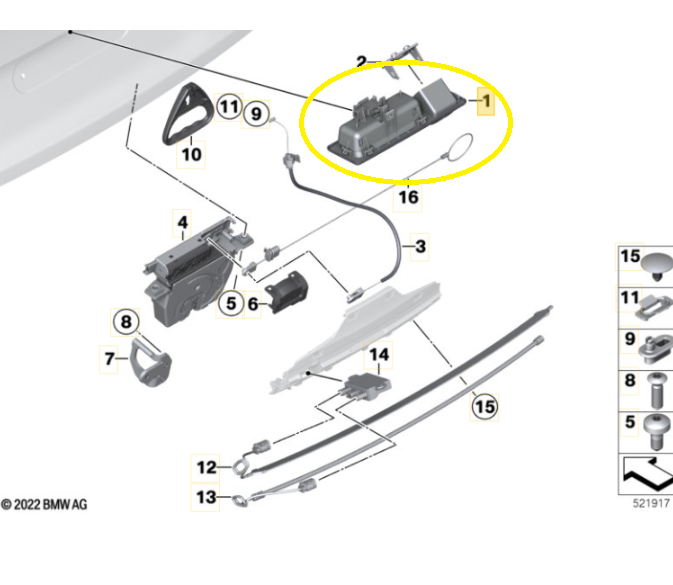 2
1
11
9
10
16
4
3
5
6
8
7
14
15
12
13
15
11
9
8
5
© 2022 BMW AG
521917