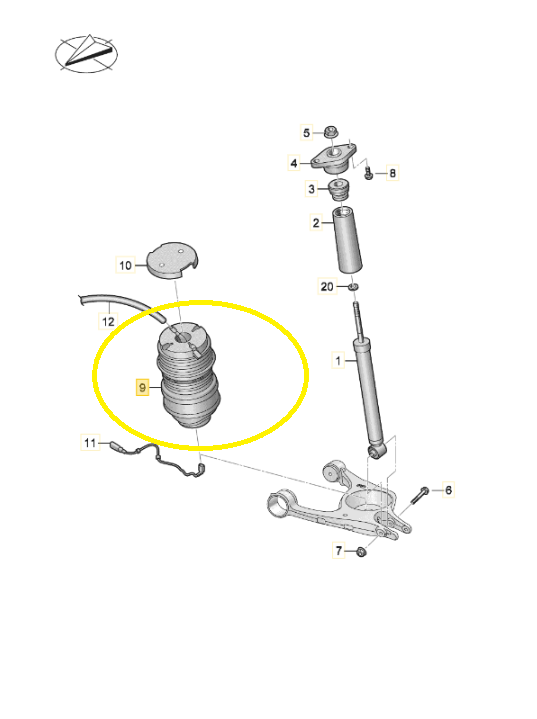 5
4
8
3
2
10
20
12
1
9
11
6
7