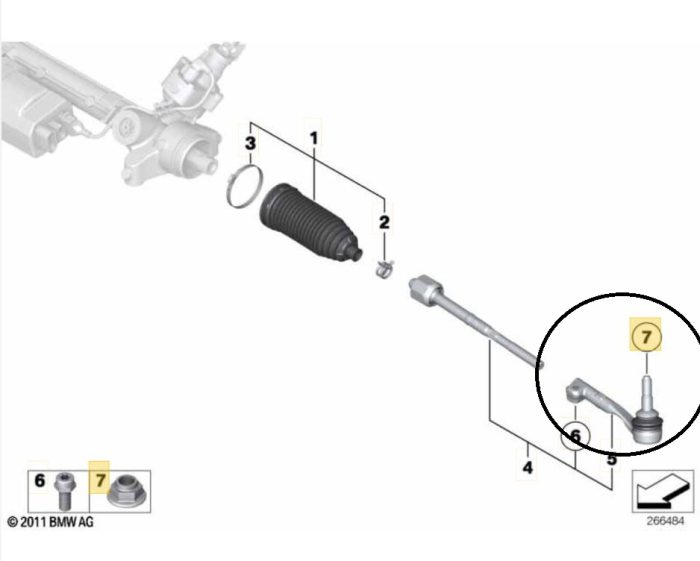 3
1
2
7
6
4
5
6
7
© 2011 BMW AG
266484