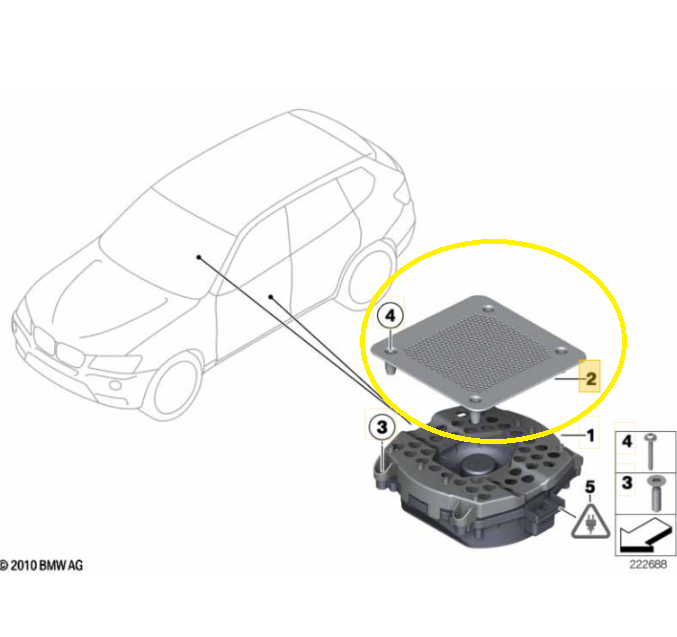 4
2
3
1
4
3
5
© 2010 BMW AG
222688