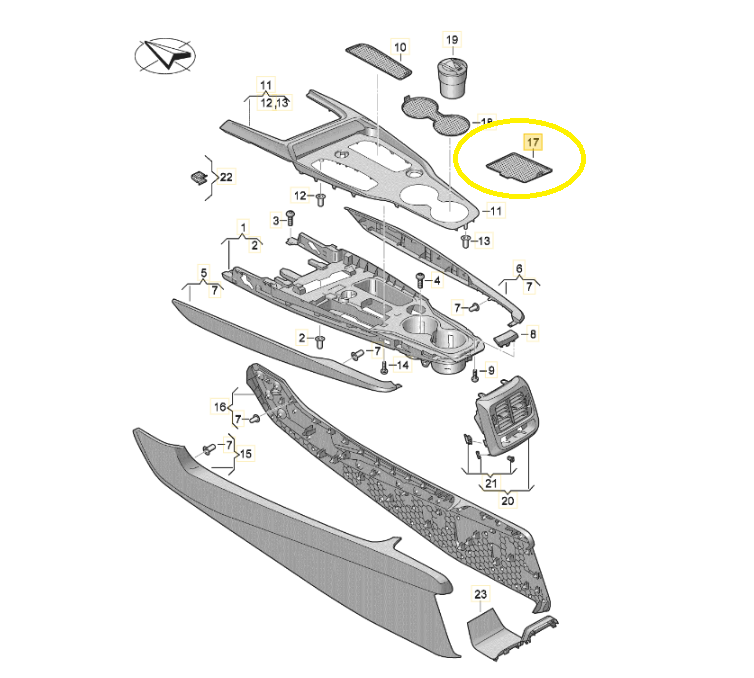 10
19
11
12,13
18
17
22
12
11
3
13
1
2
6
7
5
7
4
7
8
2
7
14
9
16
7
7
15
21
20
23