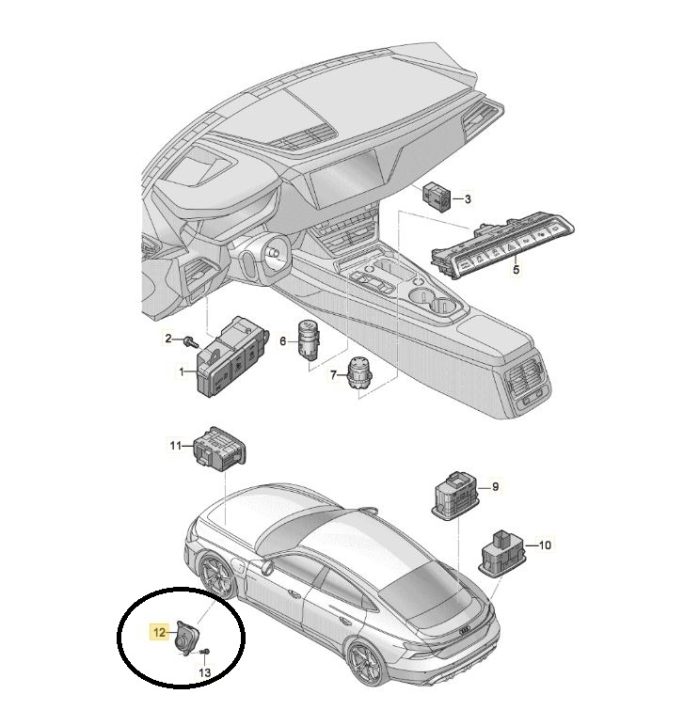 3
5
2
6
1
7
11
9
10
12
13