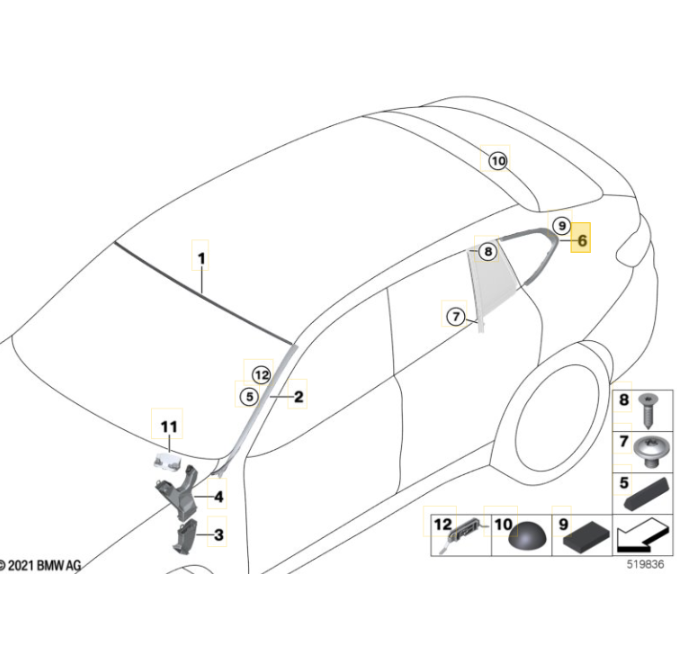 10

9

6

8

1

7

12

5

2

11

4

3

8

7

5

12

10

9

© 2021 BMW AG

519836