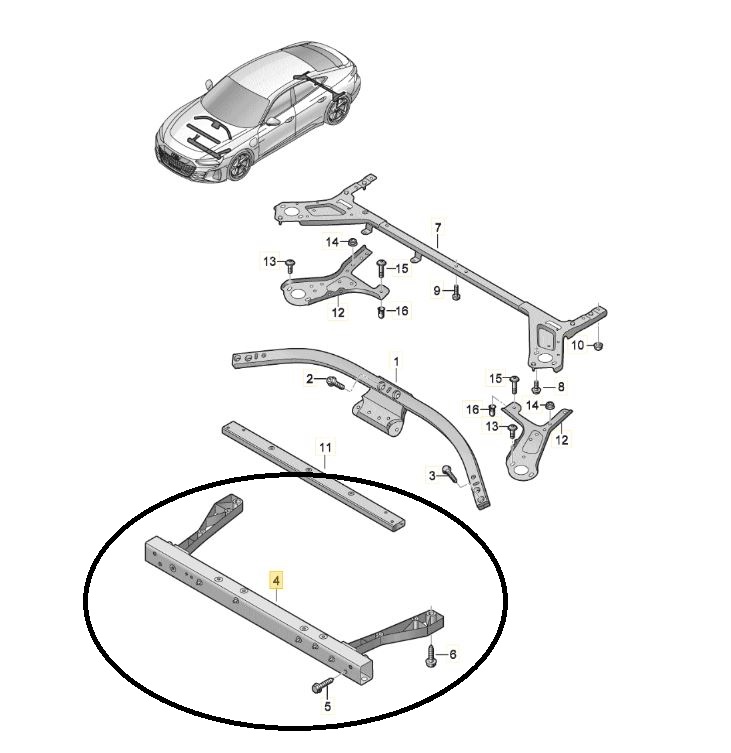 7
14
13
15
9
12
16
10
1
2
15
8
16
14
13
12
11
3
4
6
5