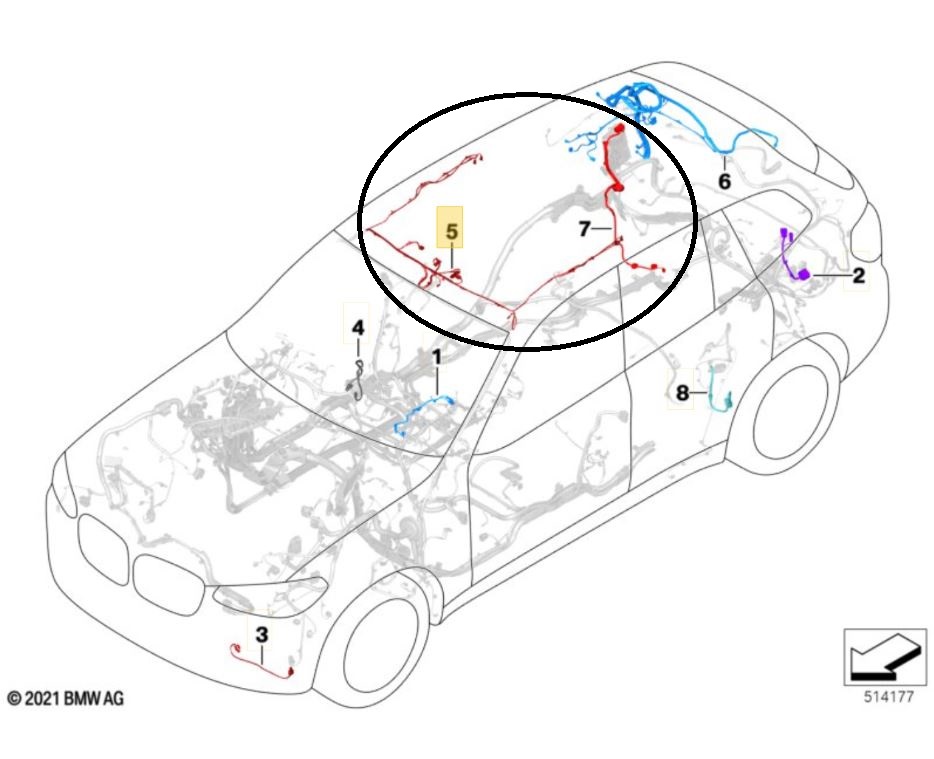 6
5
7
2
4
1
8
3
© 2021 BMW AG
514177