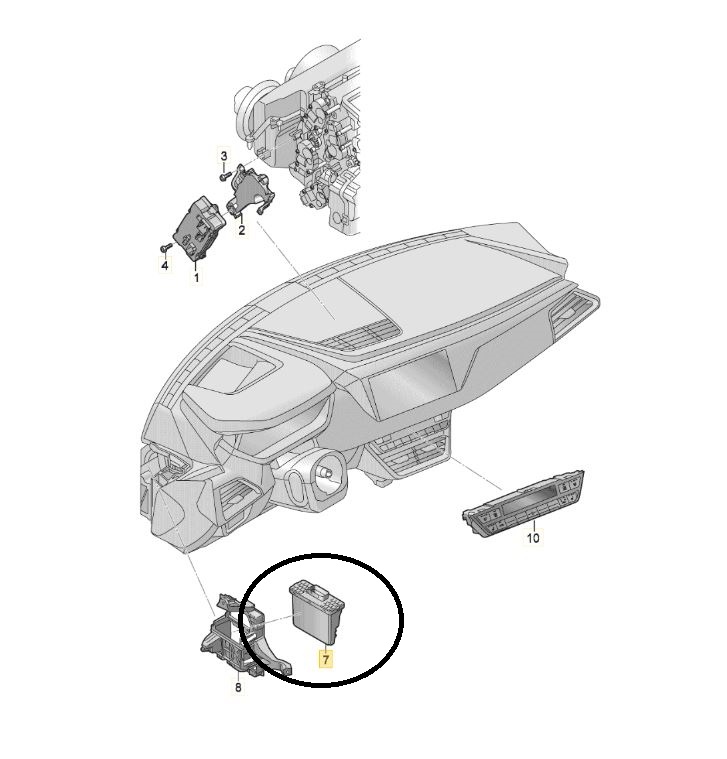 3
2
4
1
10
7
8