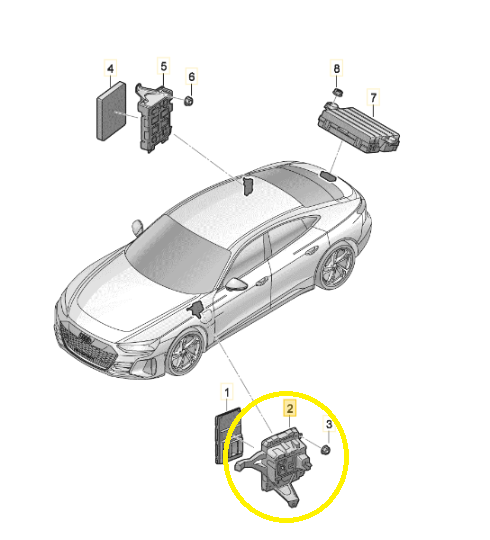 4
5
6
8
7
1
2
3