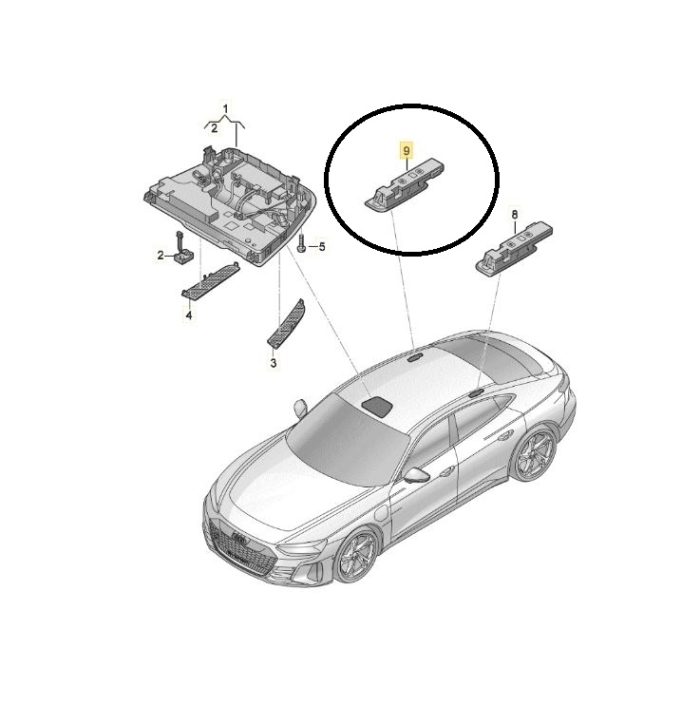 1
2
9
8
2
5
4
3