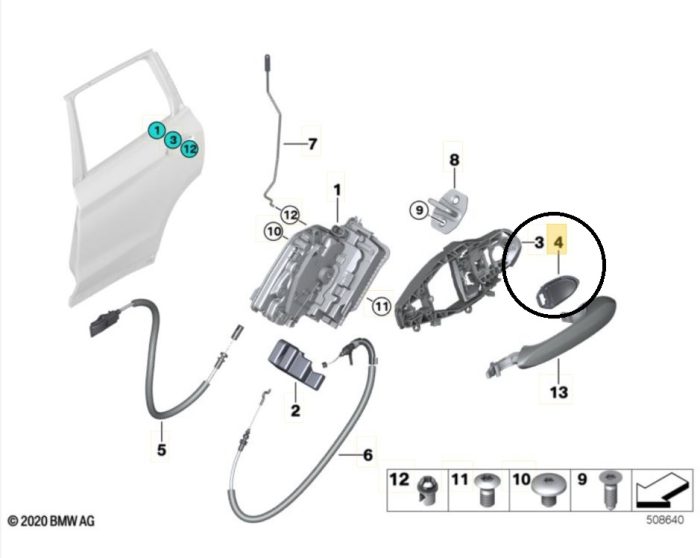 1
3
12
7
8
1
9
12
10
3
4
11
13
2
5
6
12
11
10
9
© 2020 BMW AG
508640