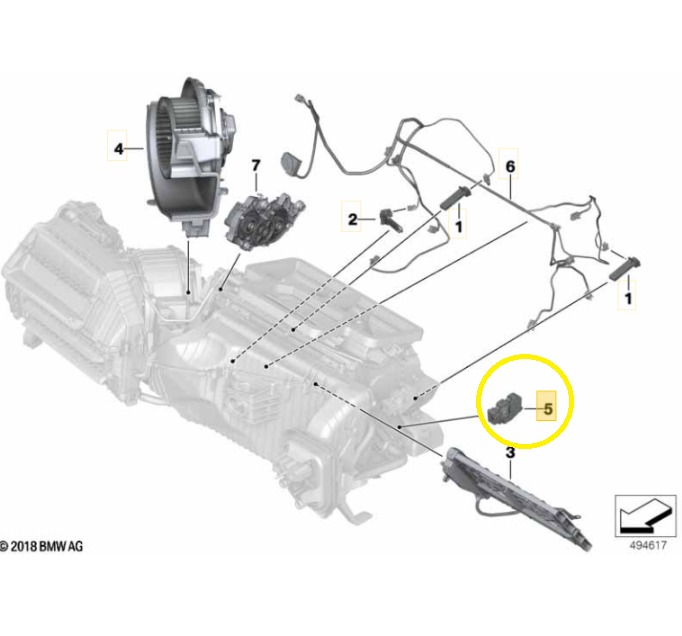 4
7
2
1
6
1
5
3
© 2018 BMW AG
494617