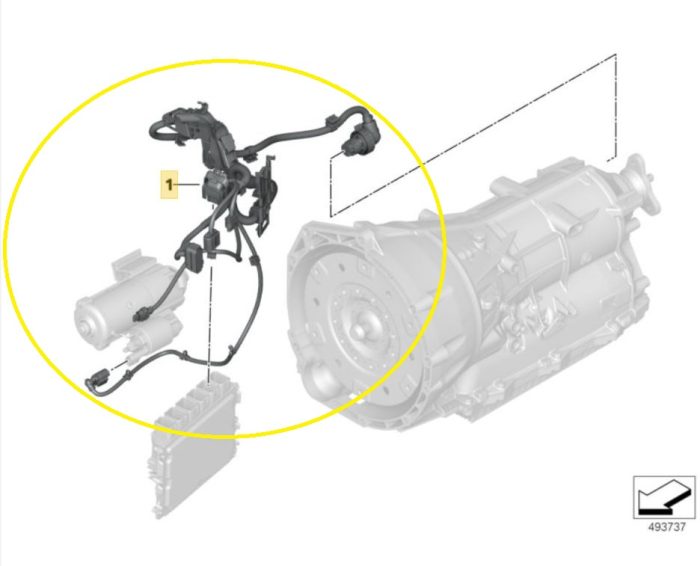 1

493737