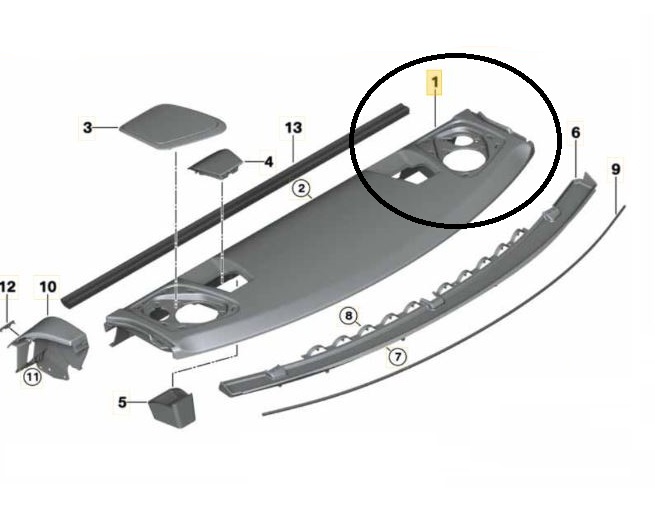 1
3
13
4
2
6
9
12
10
8
7
11
5