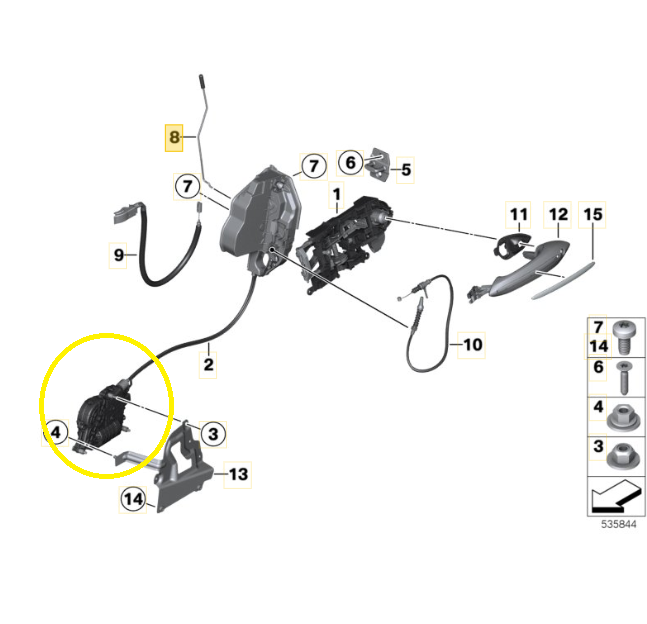 8
7
7
6
5
1
11
12
15
9
10
2
4
3
13
14
7
14
6
4
3
535844