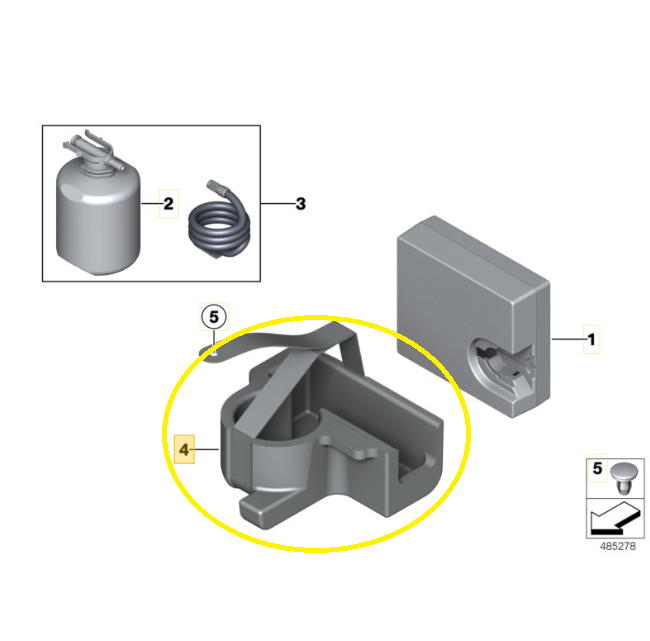 2
3
5
1
4
5
485278