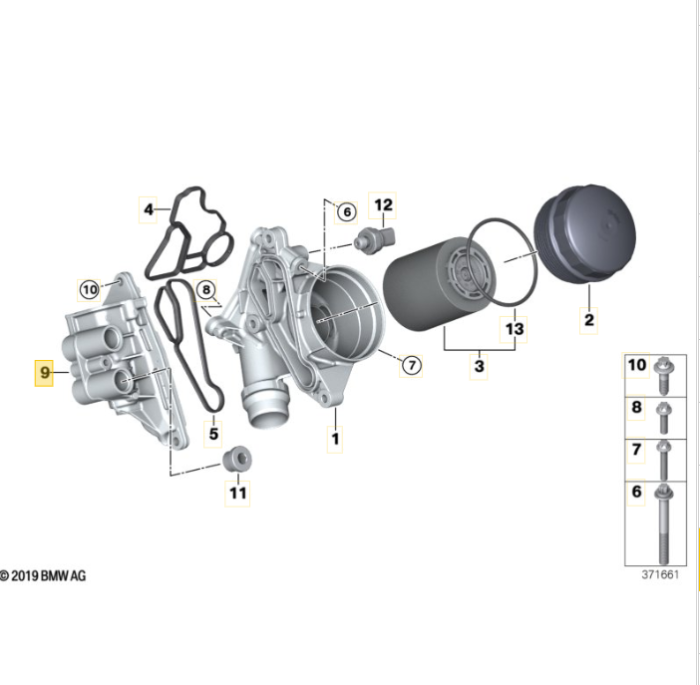 4
6
12
10
8
9
5
11
1
7
3
13
2
10
8
7
6
© 2019 BMW AG
371661