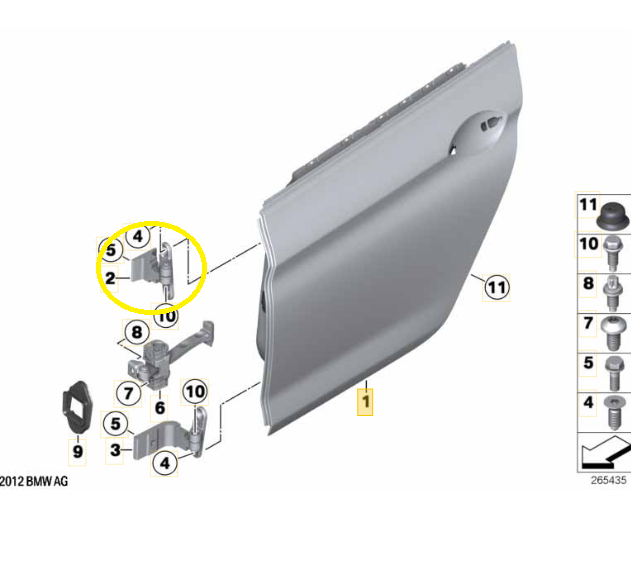 4
5
2
10
8
7
6
10
5
3
4
9
11
1
11
10
8
7
5
4
2012 BMW AG
265435