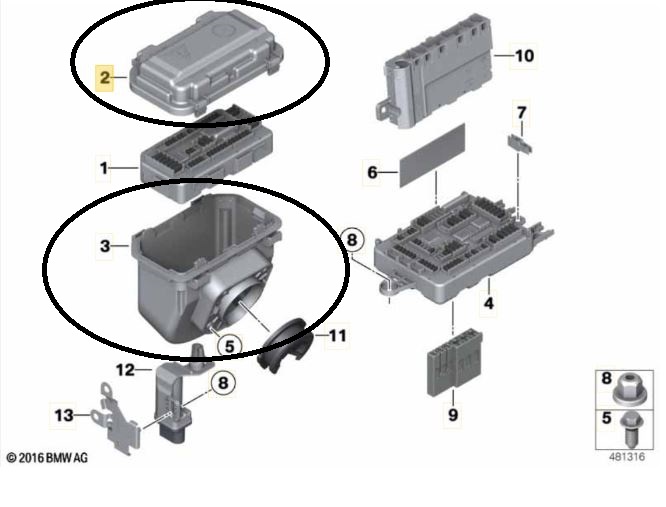 2
10
7
1
6
3
8
4
5
11
12
8
13
9
8
5
© 2016 BMW AG
481316