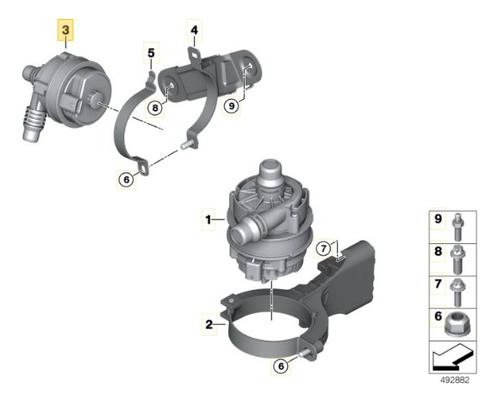 3
5
4
8
9
6
1
7
2
6
9
8
7
6
492882