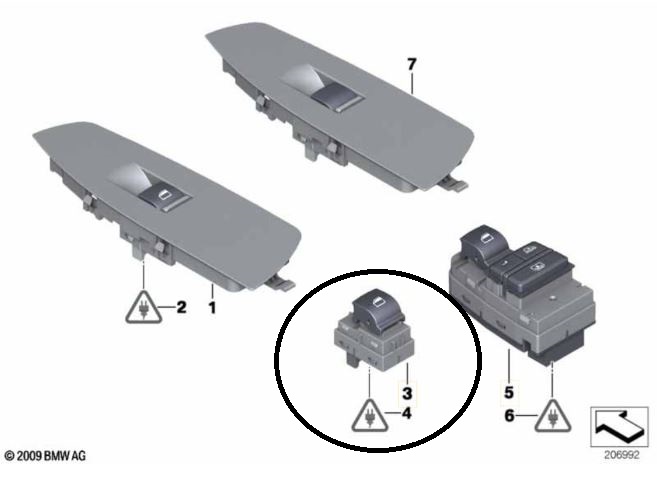 7

2
1

3
4

5
6

© 2009 BMW AG

206992