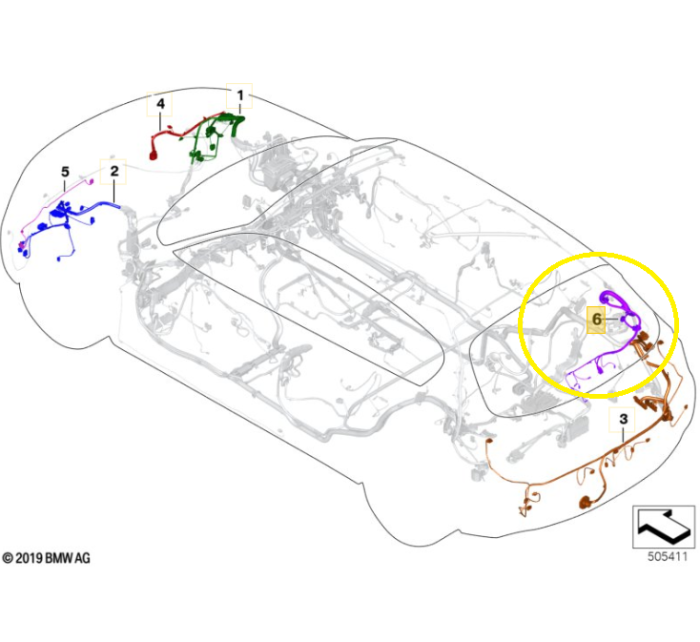 4
1
5
2
6
3
© 2019 BMW AG
505411