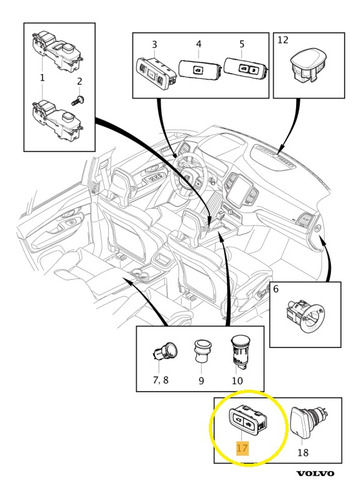 1
2
3
4
5
12
6
7, 8
9
10
17
18
VOLVO