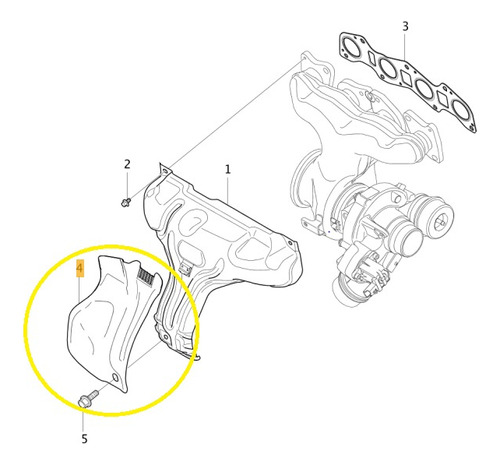 3
2
1
4
5