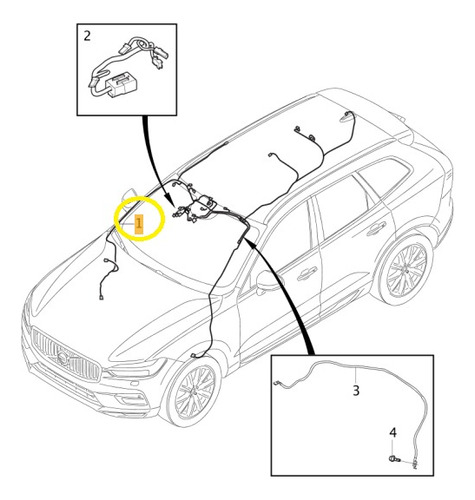 2
1
3
4