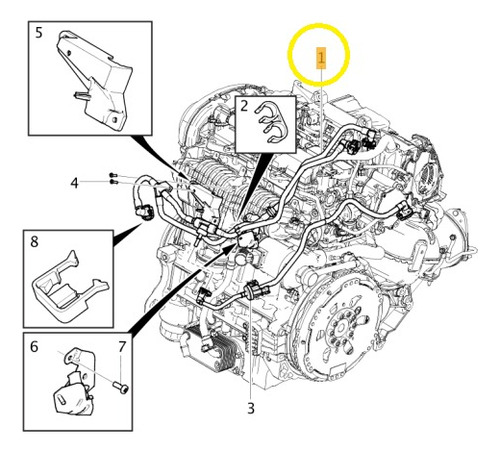 5
1
2
4
8
6
7
3