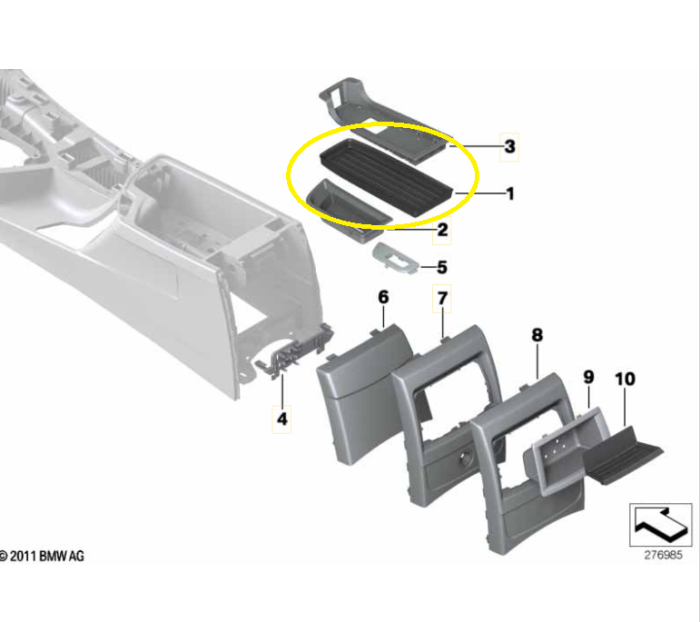 3
1
2
5
6
7
8
9
10
4
© 2011 BMW AG
276985