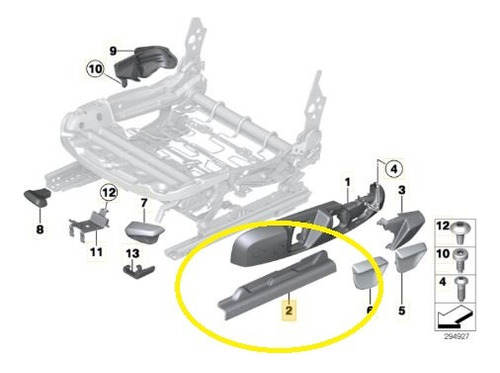 9
10
4
1
3
12
7
8
11
13
2
6
5
12
10
4
294927