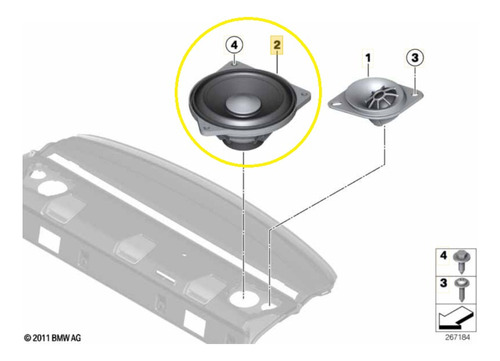 4
2
1
3
4
3
© 2011 BMW AG
267184