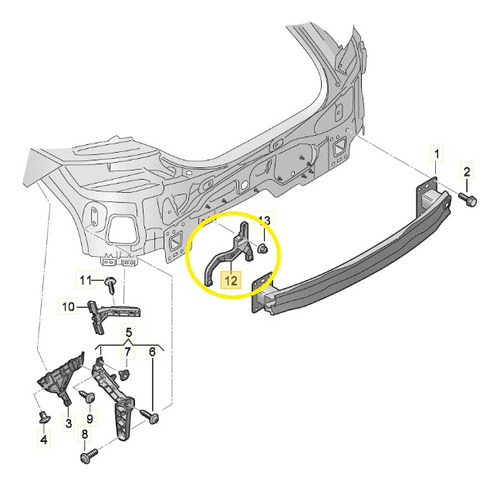 1
2
13
12
11
10
5
7
6
3
9
4
8